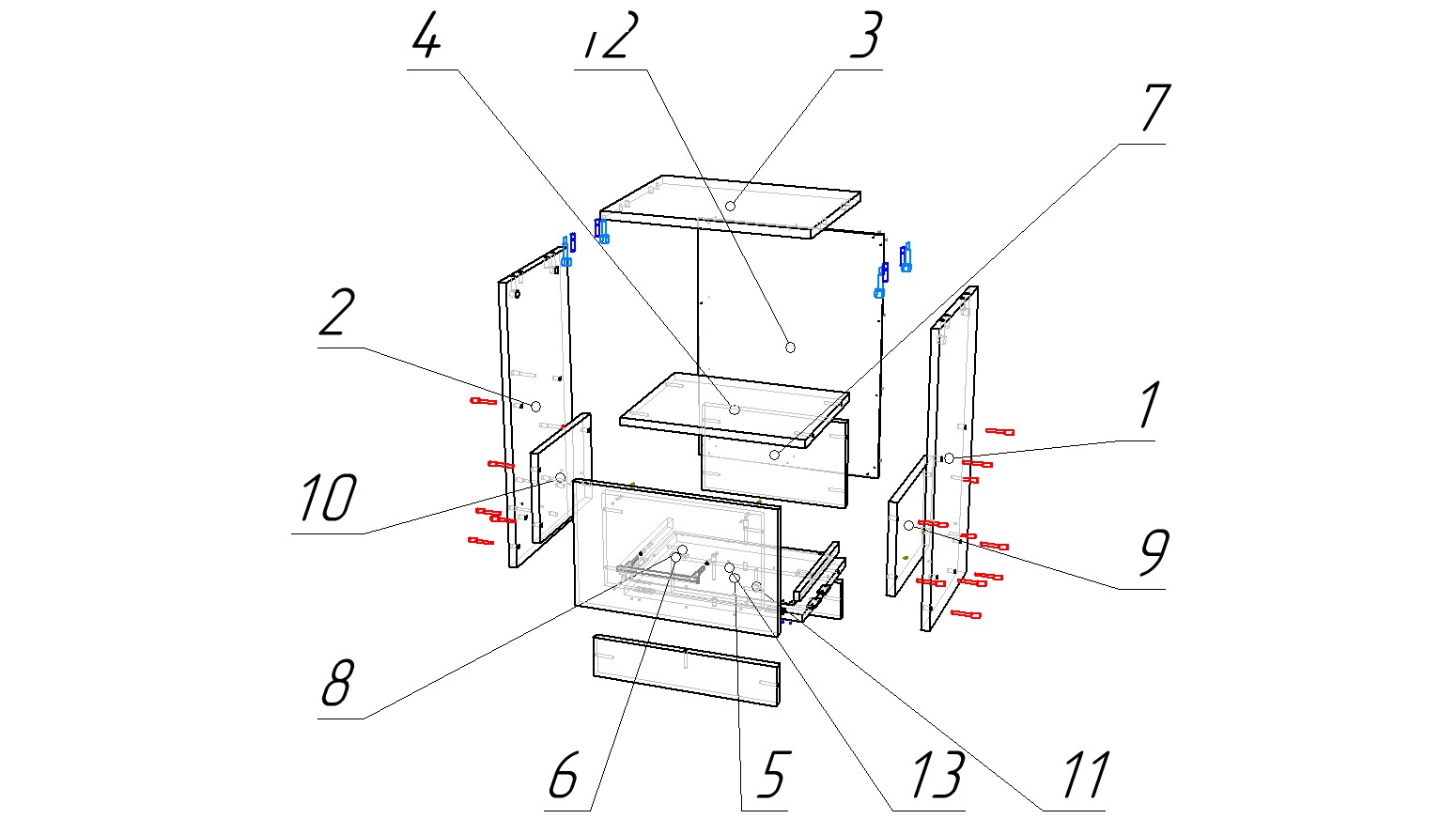 4
12
3
7
2
1
10
9
8
6
5
13
11