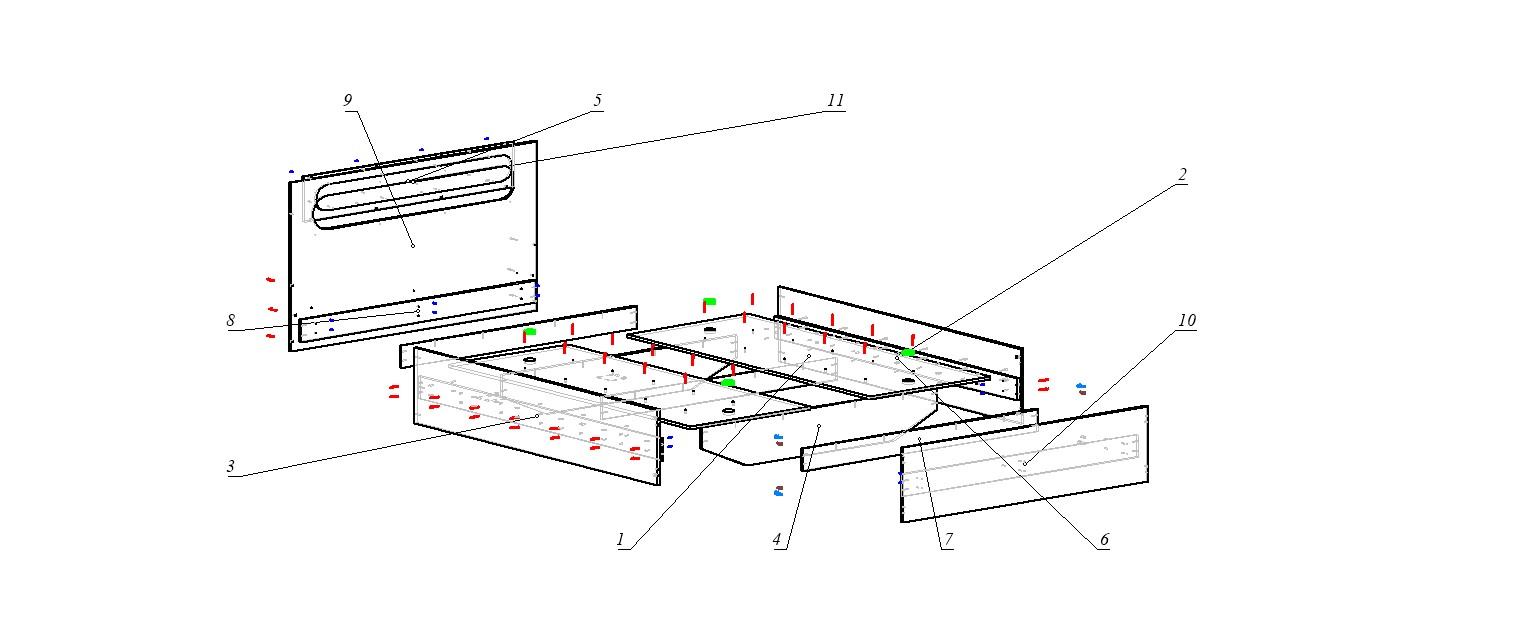 9
5
11
2
8
10
3
1
4
7
6